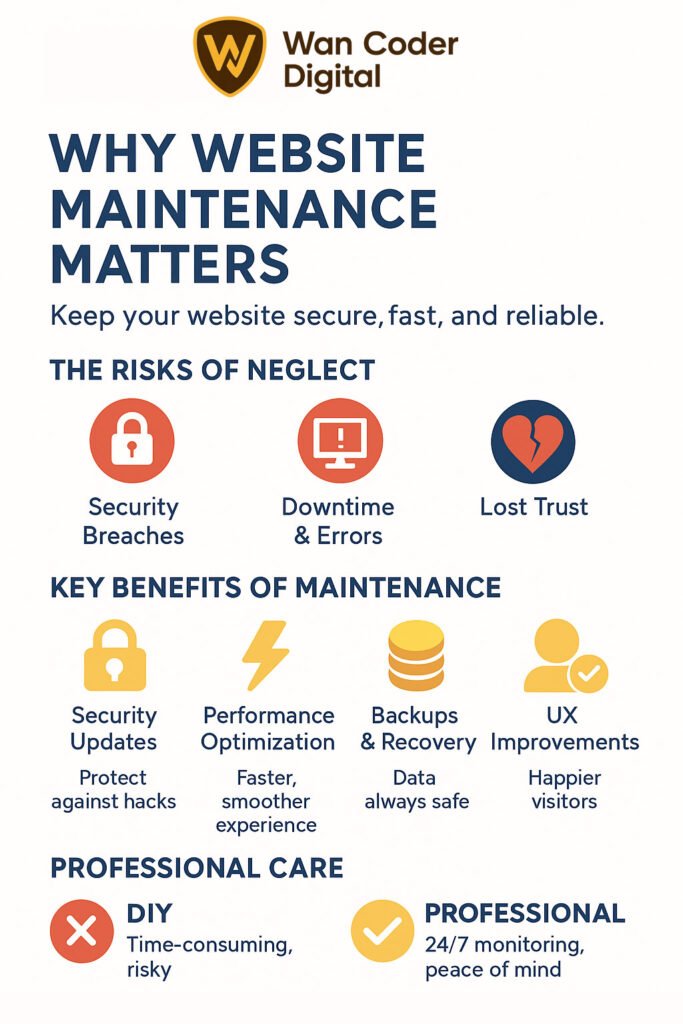 Wan Coder Digital

WHY WEBSITE MAINTENANCE MATTERS

Keep your website secure, fast, and reliable.

THE RISKS OF NEGLECT

Security Breaches

Downtime & Errors

Lost Trust

KEY BENEFITS OF MAINTENANCE

Security Updates
Protect against hacks

Performance Optimization
Faster, smoother experience

Backups & Recovery
Data always safe

UX Improvements
Happier visitors

PROFESSIONAL CARE

DIY
Time-consuming, risky

PROFESSIONAL
24/7 monitoring, peace of mind